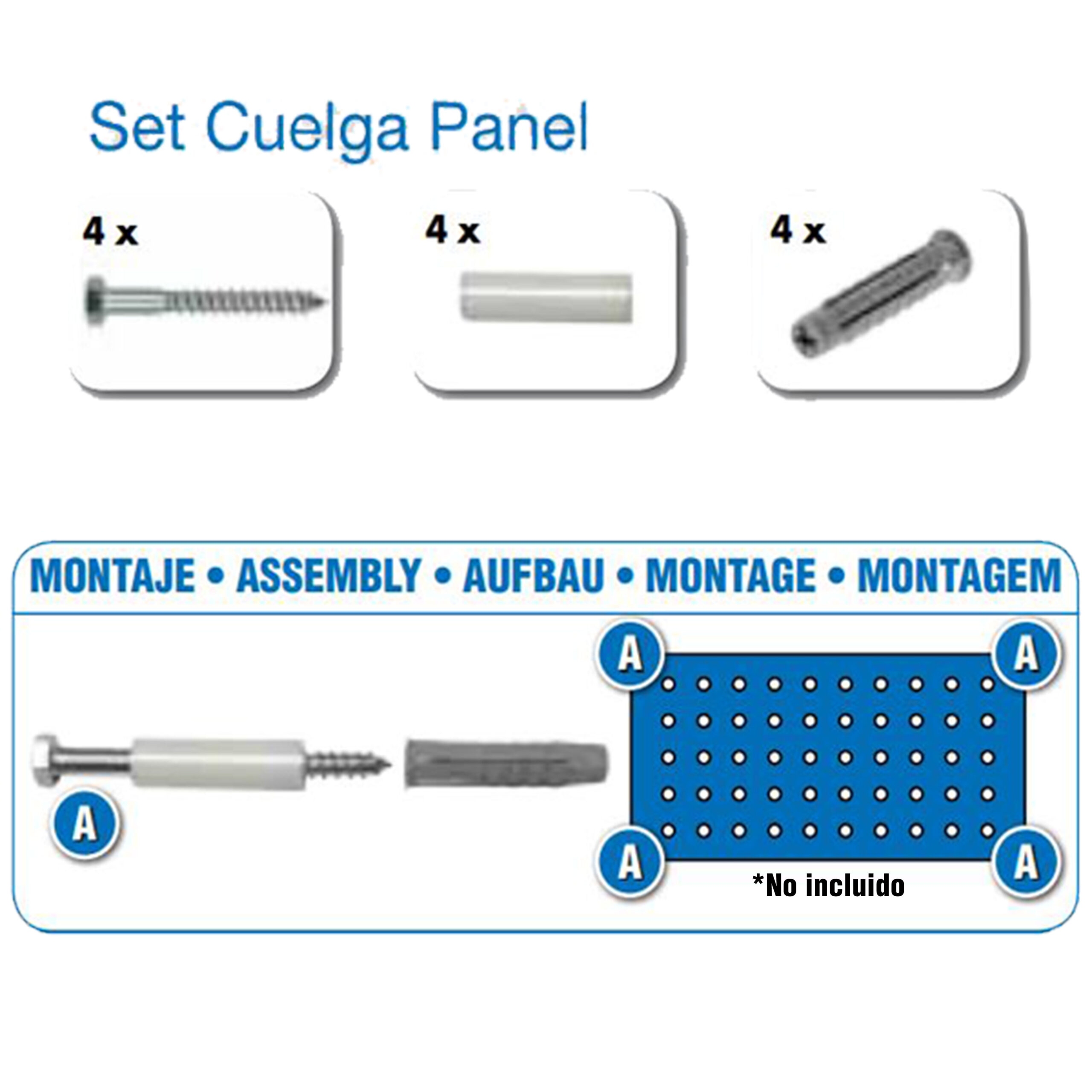 Set Cuelga Panel

4 x

4 x

4 x

MONTAJE • ASSEMBLY • AUFBAU • MONTAGE • MONTAGEM

A

A

A

A

A

*No incluido